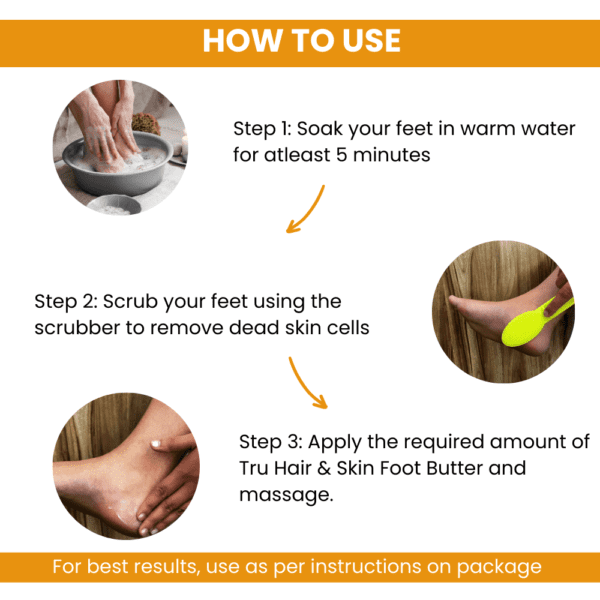 HOW TO USE

Step 1: Soak your feet in warm water for atleast 5 minutes

Step 2: Scrub your feet using the scrubber to remove dead skin cells

Step 3: Apply the required amount of Tru Hair & Skin Foot Butter and massage.

For best results, use as per instructions on package