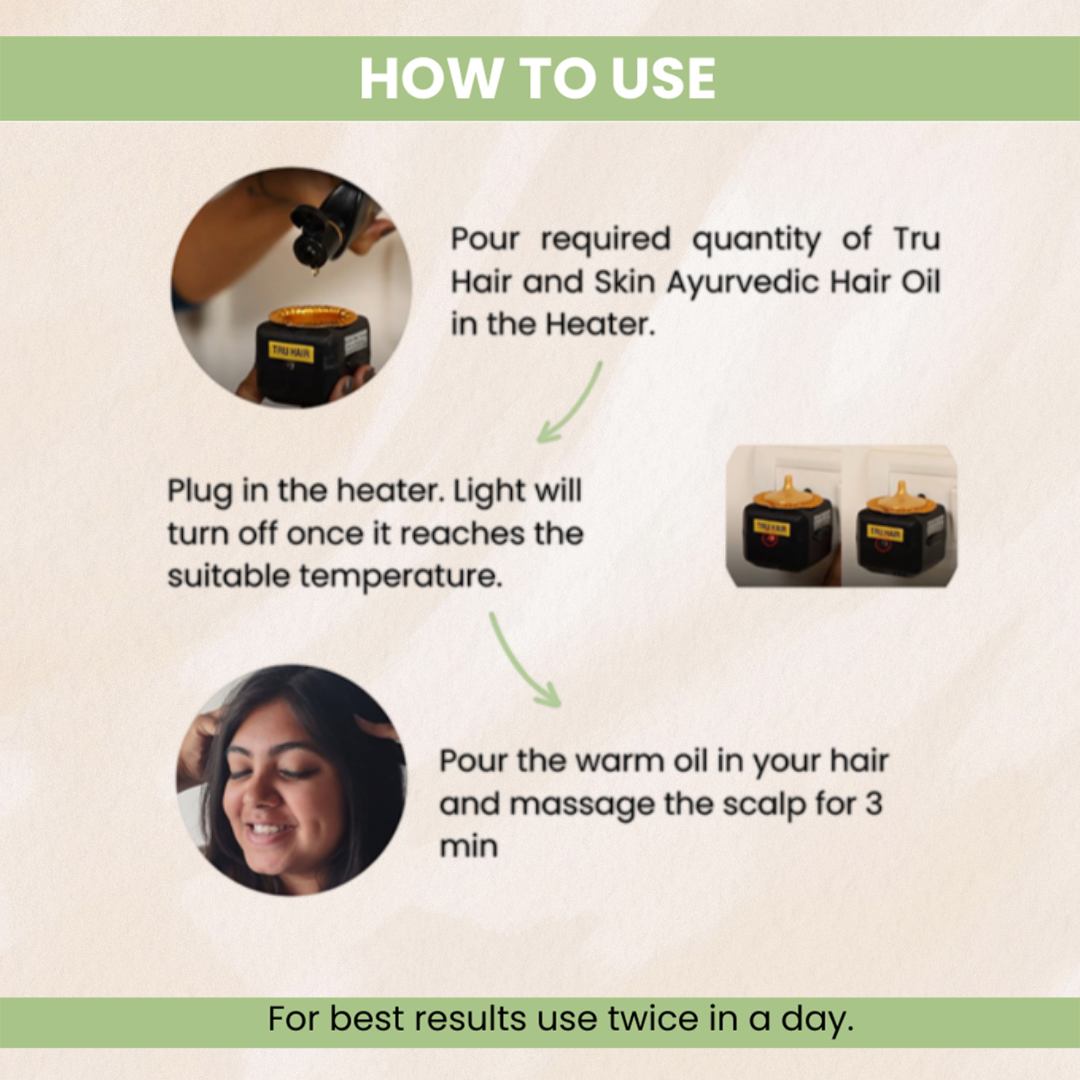 HOW TO USE

TRU HAIR

Pour required quantity of Tru Hair and Skin Ayurvedic Hair Oil in the Heater.

Plug in the heater. Light will turn off once it reaches the suitable temperature.

TRU HAIR

TRU HAIR

Pour the warm oil in your hair and massage the scalp for 3 min

For best results use twice in a day.